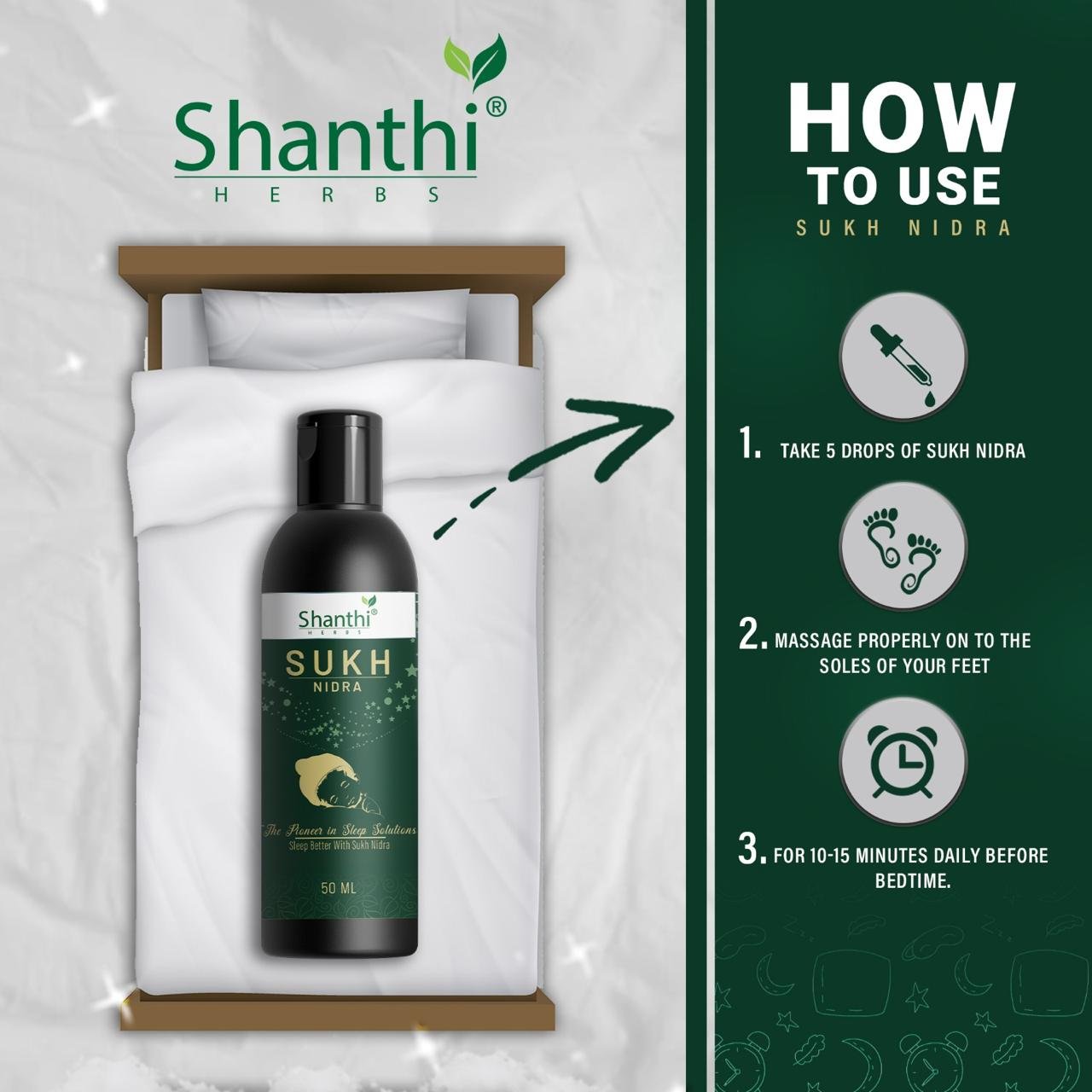 Shanthi®
HERBS

Shanthi®
HERBS
SUKH
NIDRA
The Pioneer in Sleep Solutions
Sleep Better With Sukh Nidra
50 ML

HOW
TO USE
SUKH NIDRA

1. TAKE 5 DROPS OF SUKH NIDRA

2. MASSAGE PROPERLY ON TO THE SOLES OF YOUR FEET

3. FOR 10-15 MINUTES DAILY BEFORE BEDTIME.